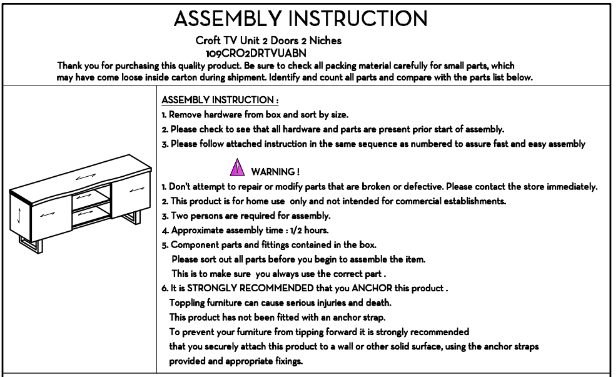 ASSEMBLY INSTRUCTION

Croft TV Unit 2 Doors 2 Niches
109CRO2DRTVUABN

Thank you for purchasing this quality product. Be sure to check all packing material carefully for small parts, which may have come loose inside carton during shipment. Identify and count all parts and compare with the parts list below.

ASSEMBLY INSTRUCTION :
1. Remove hardware from box and sort by size.
2. Please check to see that all hardware and parts are present prior start of assembly.
3. Please follow attached instruction in the same sequence as numbered to assure fast and easy assembly

WARNING !
1. Don't attempt to repair or modify parts that are broken or defective. Please contact the store immediately.
2. This product is for home use only and not intended for commercial establishments.
3. Two persons are required for assembly.
4. Approximate assembly time : 1/2 hours.
5. Component parts and fittings contained in the box.
Please sort out all parts before you begin to assemble the item.
This is to make sure you always use the correct part .
6. It is STRONGLY RECOMMENDED that you ANCHOR this product .
Toppling furniture can cause serious injuries and death.
This product has not been fitted with an anchor strap.
To prevent your furniture from tipping forward it is strongly recommended that you securely attach this product to a wall or other solid surface, using the anchor straps provided and appropriate fixings.