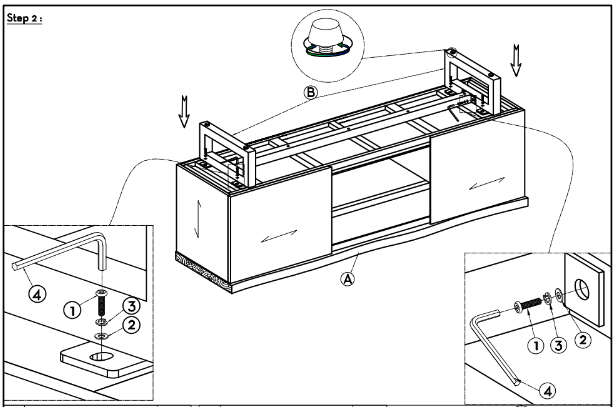 Step 2 :

B

A

4
1
3
2

1
3
2
4