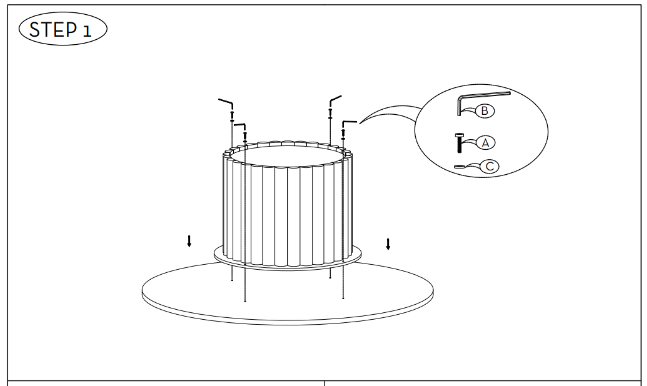 STEP 1

B

A

C