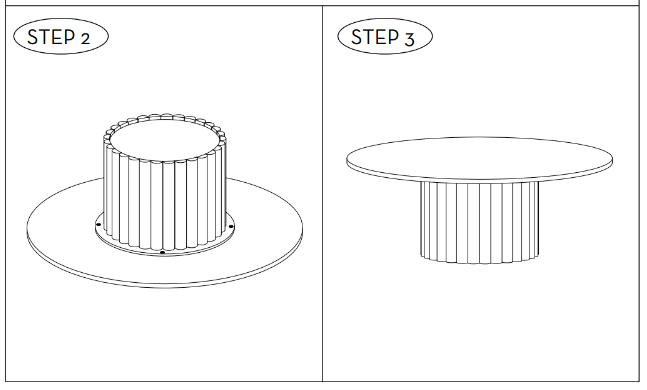 STEP 2

STEP 3