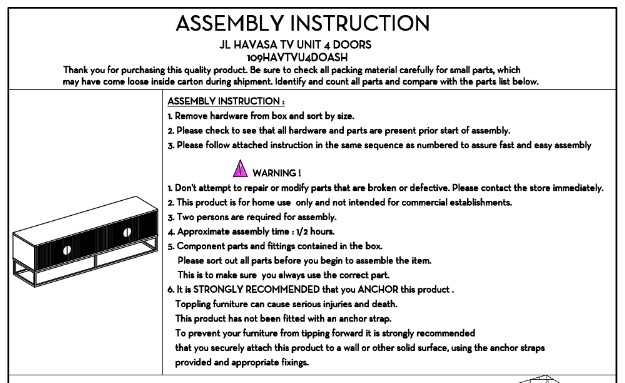 ASSEMBLY INSTRUCTION

JL HAVASA TV UNIT 4 DOORS
109HAVTVU4DOASH

Thank you for purchasing this quality product. Be sure to check all packing material carefully for small parts, which may have come loose inside carton during shipment. Identify and count all parts and compare with the parts list below.

ASSEMBLY INSTRUCTION :
1. Remove hardware from box and sort by size.
2. Please check to see that all hardware and parts are present prior start of assembly.
3. Please follow attached instruction in the same sequence as numbered to assure fast and easy assembly

WARNING !
1. Don't attempt to repair or modify parts that are broken or defective. Please contact the store immediately.
2. This product is for home use only and not intended for commercial establishments.
3. Two persons are required for assembly.
4. Approximate assembly time : 1/2 hours.
5. Component parts and fittings contained in the box.
Please sort out all parts before you begin to assemble the item.
This is to make sure you always use the correct part.
6. It is STRONGLY RECOMMENDED that you ANCHOR this product .
Toppling furniture can cause serious injuries and death.
This product has not been fitted with an anchor strap.
To prevent your furniture from tipping forward it is strongly recommended that you securely attach this product to a wall or other solid surface, using the anchor straps provided and appropriate fixings.