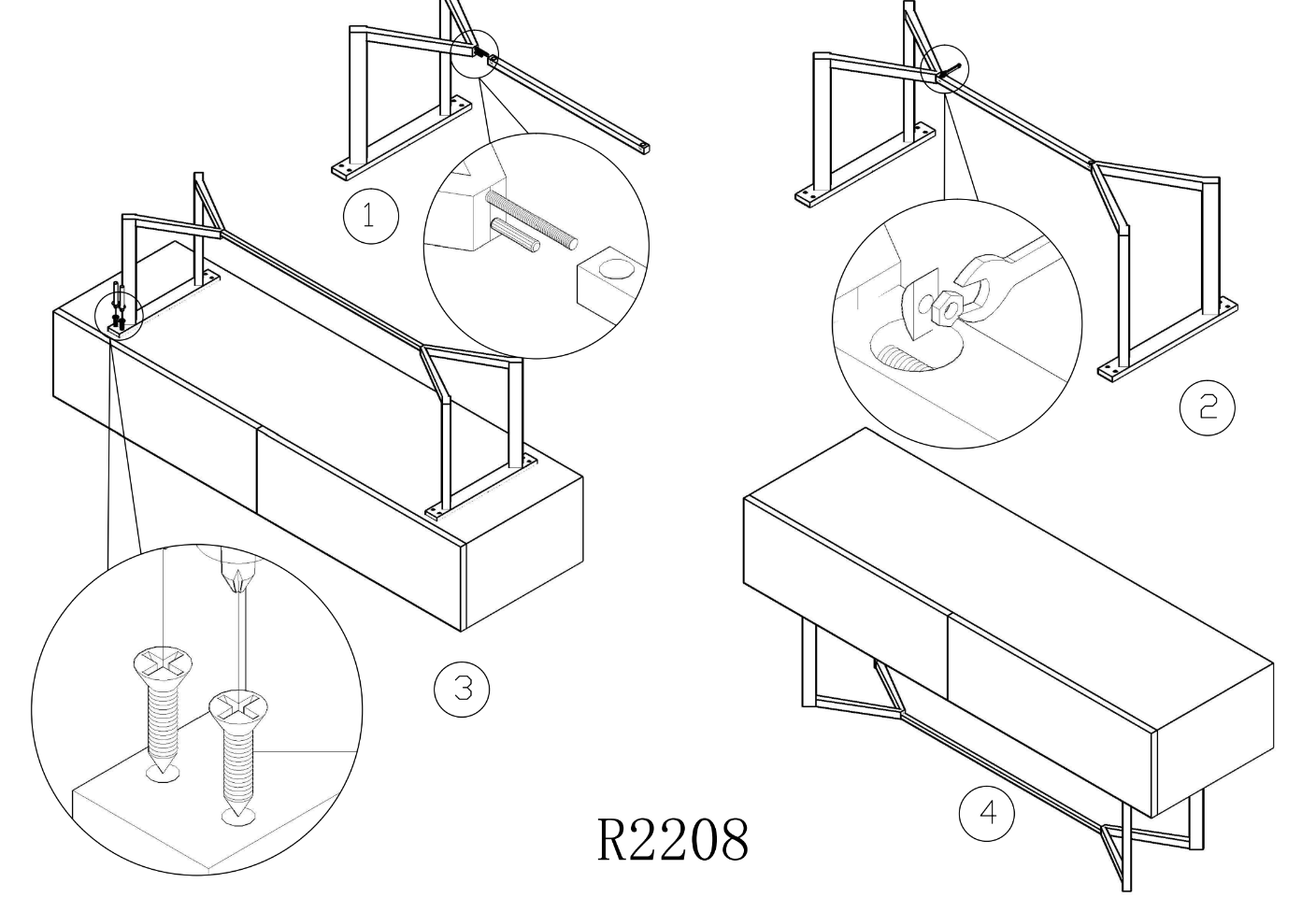 1

2

3

4

R2208