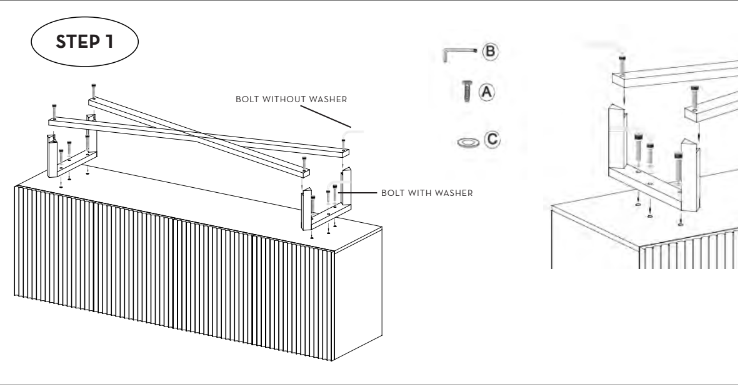 STEP 1

BOLT WITHOUT WASHER

BOLT WITH WASHER

B

A

C