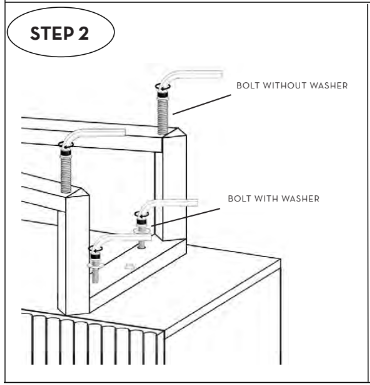 STEP 2

BOLT WITHOUT WASHER

BOLT WITH WASHER