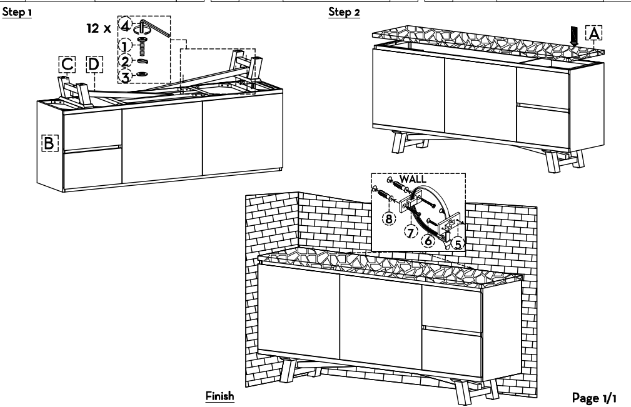 Step 1

12 x 4 1 2 3

C D

B

Step 2

A

WALL

8 7 6 5

Finish

Page 1/1