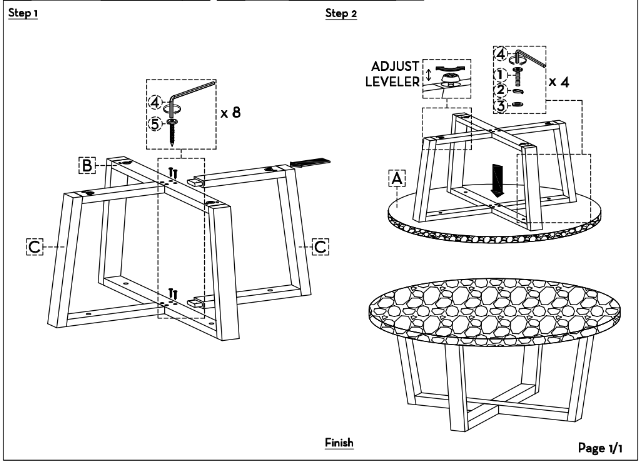 Step 1

4
5
x 8

B

C

C

Step 2

ADJUST
LEVELER

4
1
2
3
x 4

A

Finish

Page 1/1