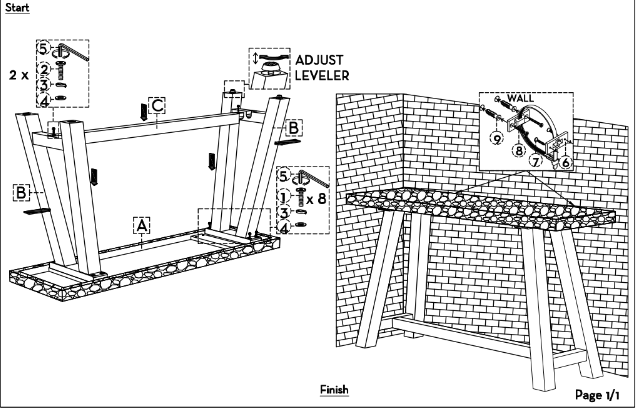 Start

2 x
5
2
3
4

ADJUST
LEVELER

C

B

B

A

5
1
x 8
3
4

WALL
9
8
7
6

Finish

Page 1/1