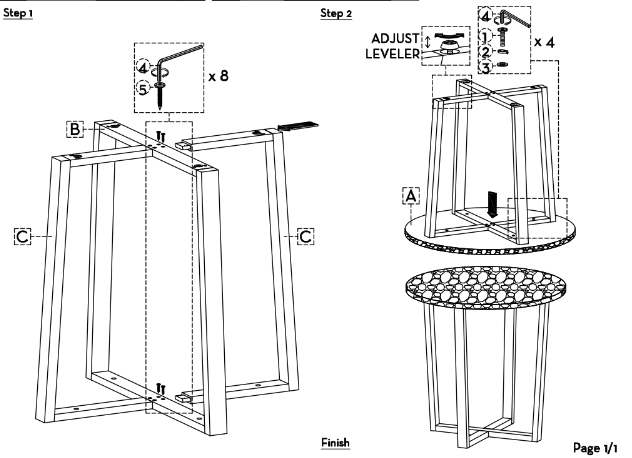 Step 1

4
5
x 8

B

C

C

Step 2

ADJUST LEVELER

4
1
2
3
x 4

A

Finish

Page 1/1