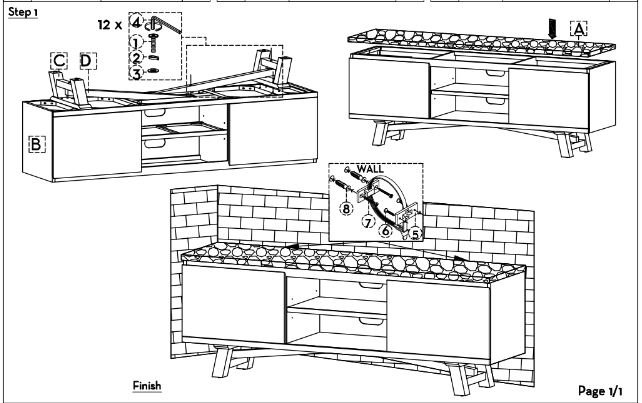 Step 1

12 x 4 1 2 3

C D

B

A

WALL

8 7 6 5

Finish

Page 1/1