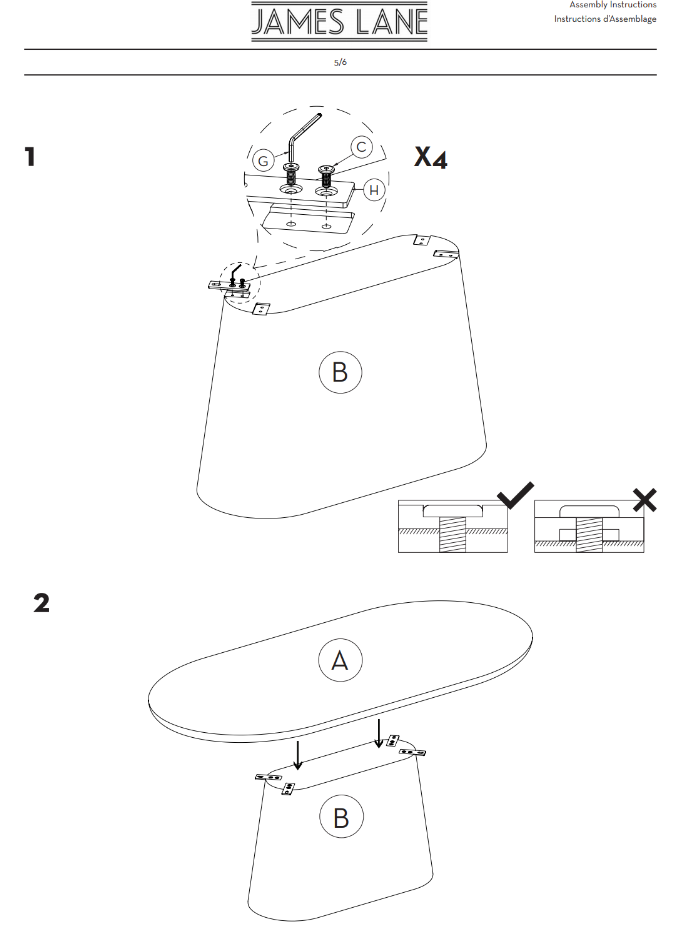 JAMES LANE

Assembly Instructions
Instructions d'Assemblage

5/6

1

G

C

H

X4

B

2

A

B