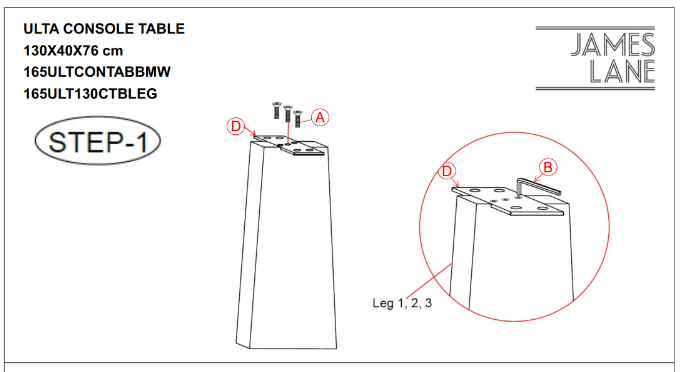 ULTA CONSOLE TABLE
130X40X76 cm
165ULTCONTABBMW
165ULT130CTBLEG

JAMES
LANE

STEP-1

D
A

D
B

Leg 1, 2, 3