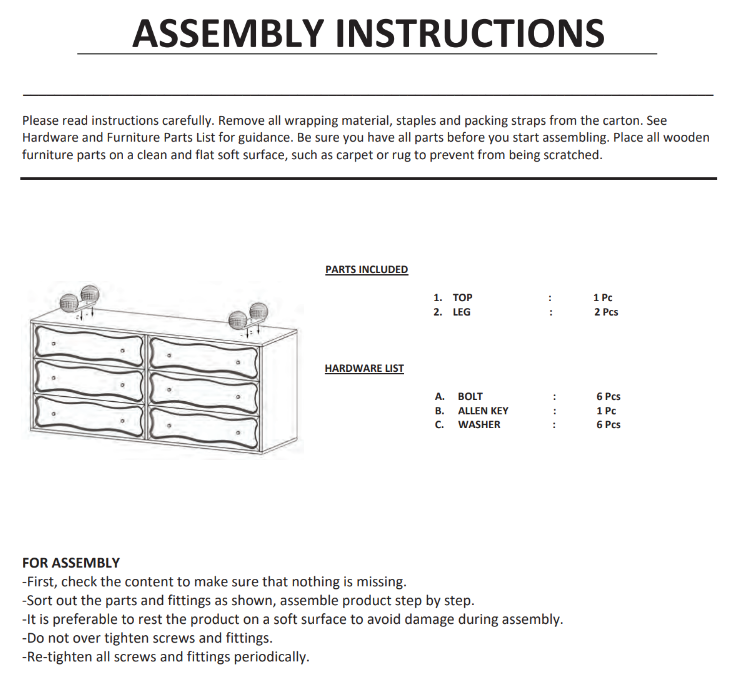 ASSEMBLY INSTRUCTIONS

Please read instructions carefully. Remove all wrapping material, staples and packing straps from the carton. See Hardware and Furniture Parts List for guidance. Be sure you have all parts before you start assembling. Place all wooden furniture parts on a clean and flat soft surface, such as carpet or rug to prevent from being scratched.

PARTS INCLUDED

1. TOP : 1 Pc
2. LEG : 2 Pcs

HARDWARE LIST

A. BOLT : 6 Pcs
B. ALLEN KEY : 1 Pc
C. WASHER : 6 Pcs

FOR ASSEMBLY
-First, check the content to make sure that nothing is missing.
-Sort out the parts and fittings as shown, assemble product step by step.
-It is preferable to rest the product on a soft surface to avoid damage during assembly.
-Do not over tighten screws and fittings.
-Re-tighten all screws and fittings periodically.