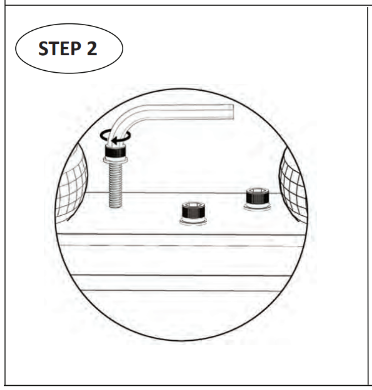 STEP 2